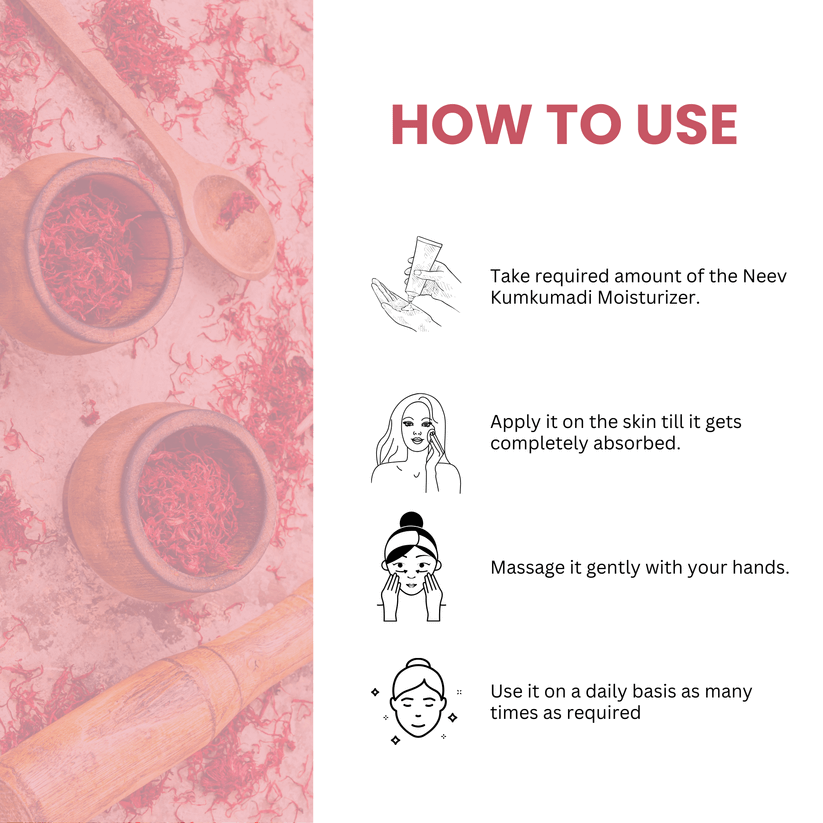 HOW TO USE

Take required amount of the Neev Kumkumadi Moisturizer.

Apply it on the skin till it gets completely absorbed.

Massage it gently with your hands.

Use it on a daily basis as many times as required