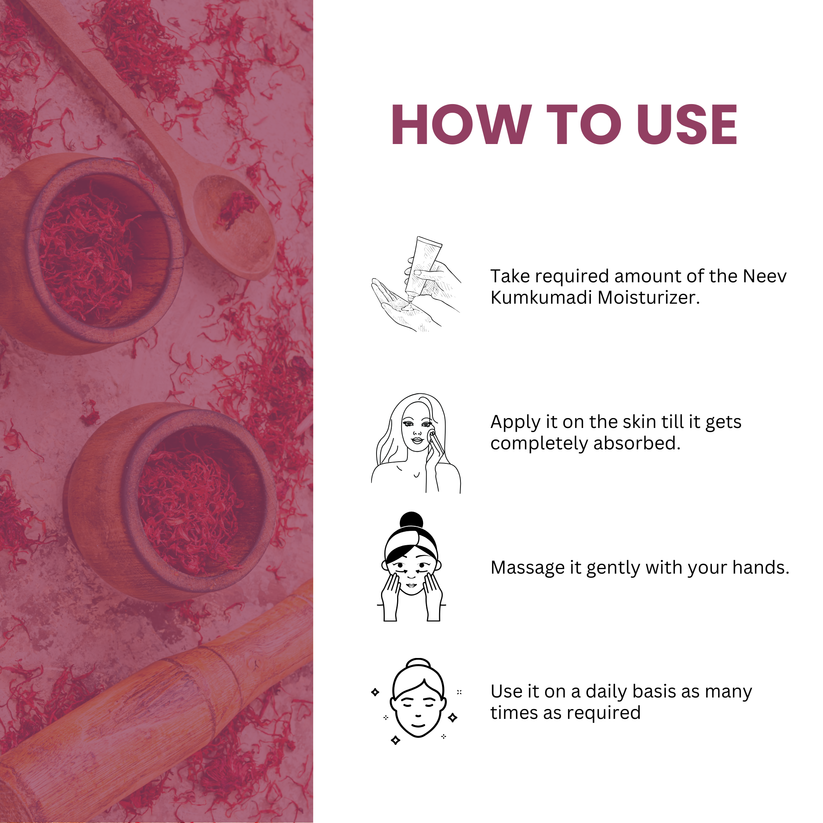 HOW TO USE

Take required amount of the Neev Kumkumadi Moisturizer.

Apply it on the skin till it gets completely absorbed.

Massage it gently with your hands.

Use it on a daily basis as many times as required